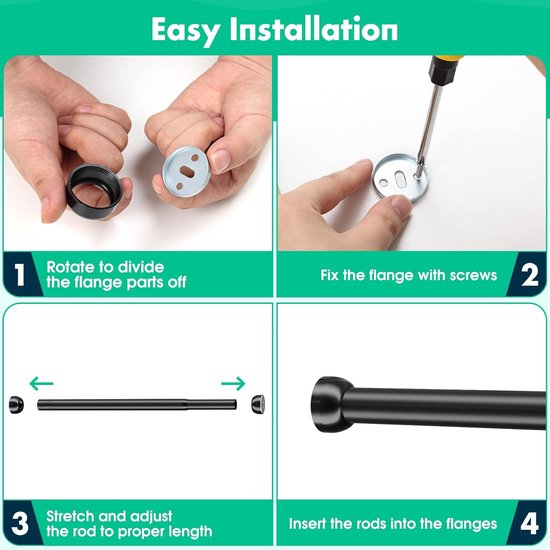 Easy Installation

1 Rotate to divide the flange parts off

Fix the flange with screws 2

3 Stretch and adjust the rod to proper length

Insert the rods into the flanges 4