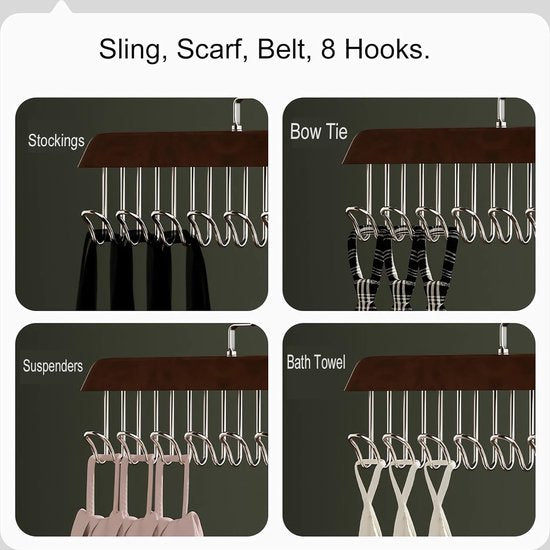 Sling, Scarf, Belt, 8 Hooks.

Stockings

Bow Tie

Suspenders

Bath Towel