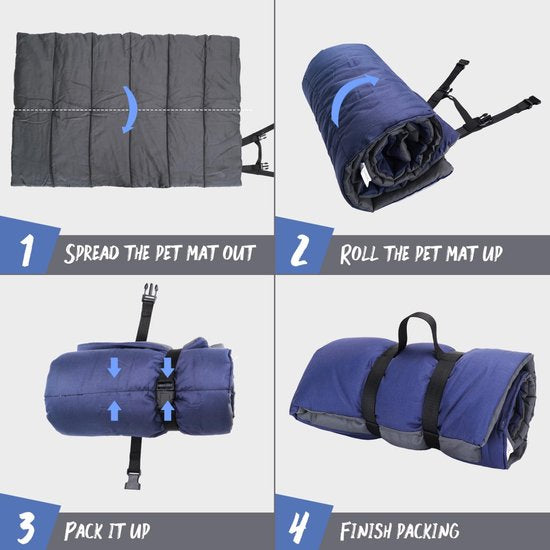 1 SPREAD THE PET MAT OUT

2 ROLL THE PET MAT UP

3 PACK IT UP

4 FINISH PACKING