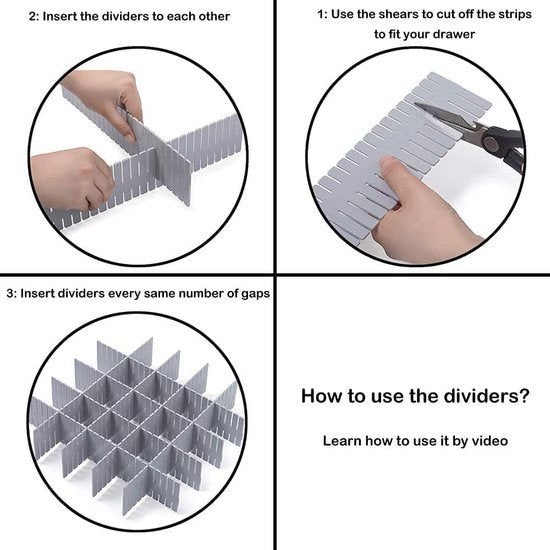 2: Insert the dividers to each other

1: Use the shears to cut off the strips to fit your drawer

3: Insert dividers every same number of gaps

How to use the dividers?

Learn how to use it by video