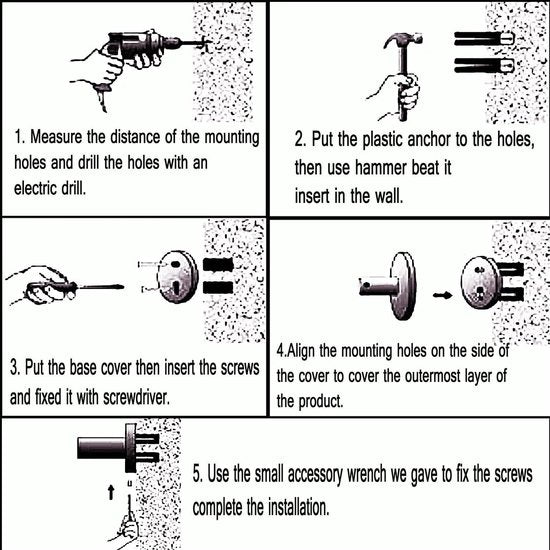 1. Measure the distance of the mounting holes and drill the holes with an electric drill.

2. Put the plastic anchor to the holes, then use hammer beat it insert in the wall.

3. Put the base cover then insert the screws and fixed it with screwdriver.

4.Align the mounting holes on the side of the cover to cover the outermost layer of the product.

5. Use the small accessory wrench we gave to fix the screws complete the installation.