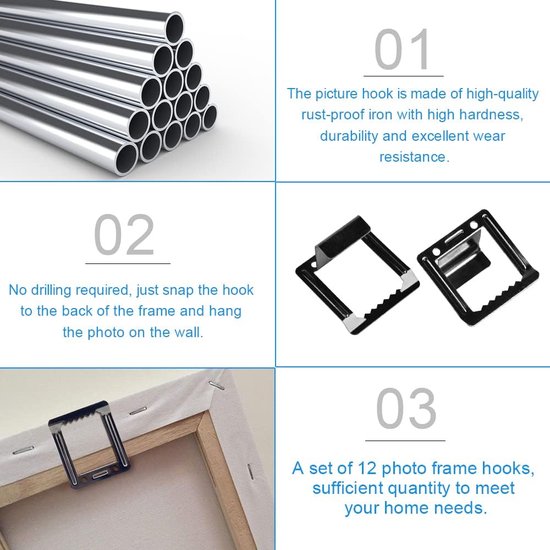 01

The picture hook is made of high-quality rust-proof iron with high hardness, durability and excellent wear resistance.

02

No drilling required, just snap the hook to the back of the frame and hang the photo on the wall.

03

A set of 12 photo frame hooks, sufficient quantity to meet your home needs.