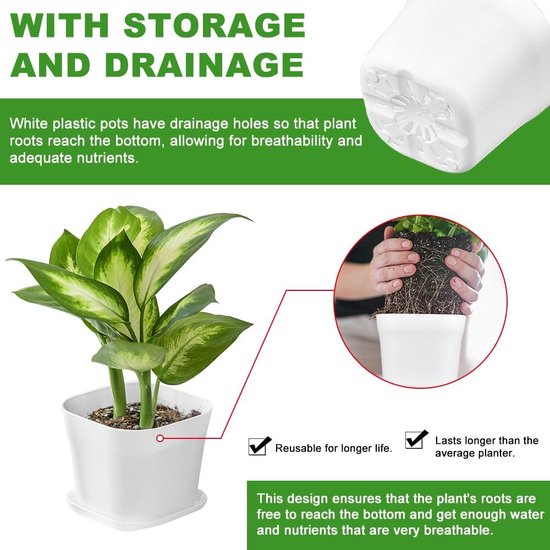 WITH STORAGE AND DRAINAGE

White plastic pots have drainage holes so that plant roots reach the bottom, allowing for breathability and adequate nutrients.

Reusable for longer life.

Lasts longer than the average planter.

This design ensures that the plant's roots are free to reach the bottom and get enough water and nutrients that are very breathable.