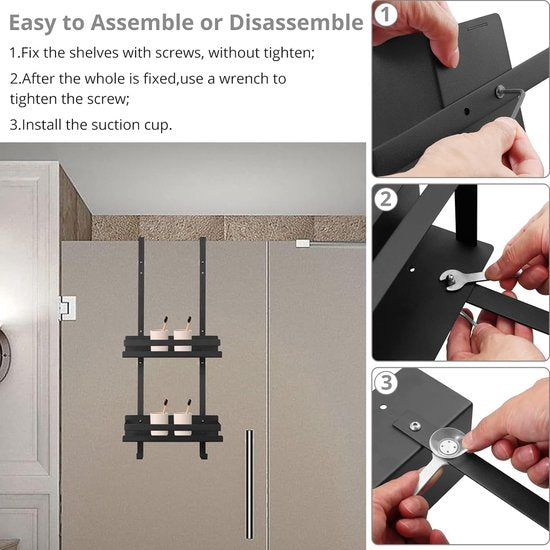 Easy to Assemble or Disassemble

1.Fix the shelves with screws, without tighten;

2.After the whole is fixed,use a wrench to tighten the screw;

3.Install the suction cup.

1

2

3