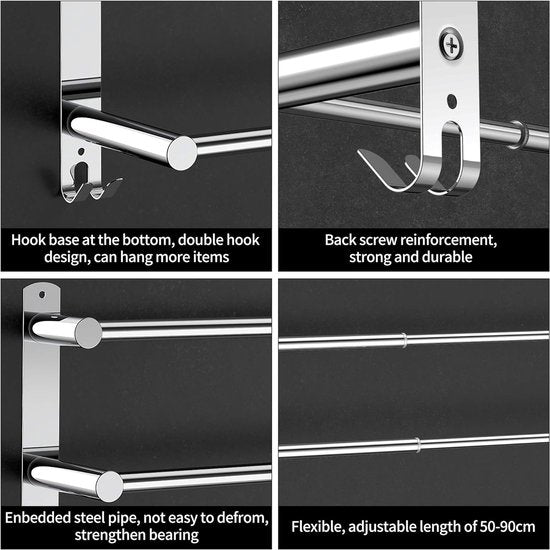 Hook base at the bottom, double hook design, can hang more items

Back screw reinforcement, strong and durable

Enbedded steel pipe, not easy to defrom, strengthen bearing

Flexible, adjustable length of 50-90cm