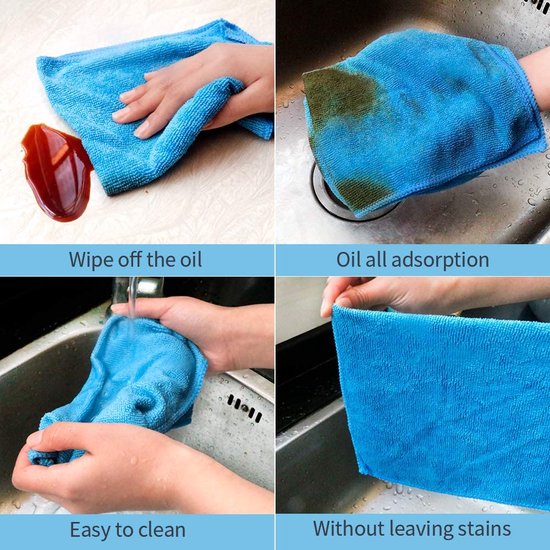 Wipe off the oil

Oil all adsorption

Easy to clean

Without leaving stains