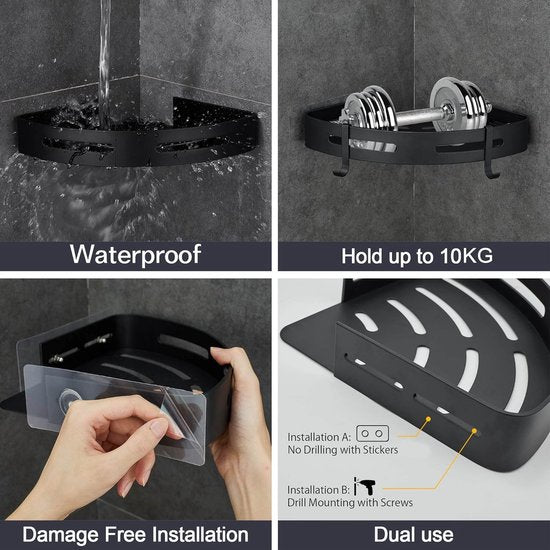 Waterproof

Hold up to 10KG

Damage Free Installation

Installation A:
No Drilling with Stickers

Installation B:
Drill Mounting with Screws

Dual use