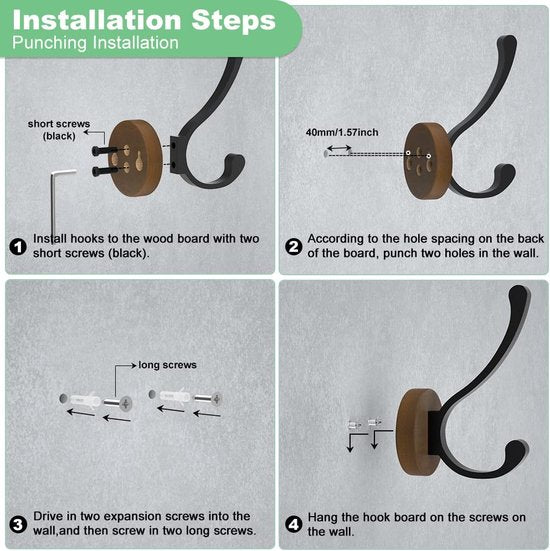 Installation Steps
Punching Installation

short screws (black)

1 Install hooks to the wood board with two short screws (black).

40mm/1.57inch

2 According to the hole spacing on the back of the board, punch two holes in the wall.

long screws

3 Drive in two expansion screws into the wall,and then screw in two long screws.

4 Hang the hook board on the screws on the wall.