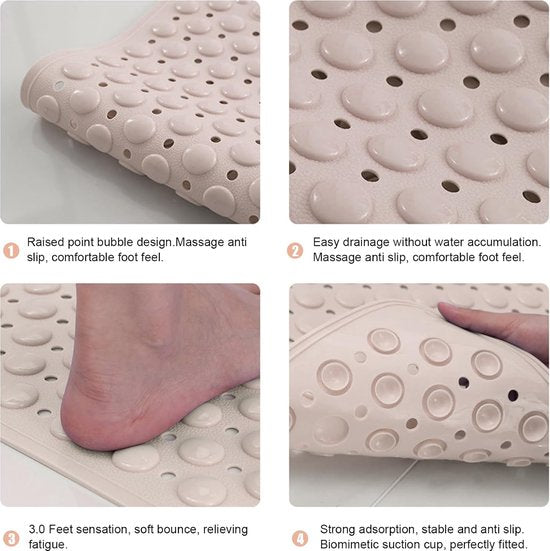 1 Raised point bubble design.Massage anti slip, comfortable foot feel.

2 Easy drainage without water accumulation. Massage anti slip, comfortable foot feel.

3 3.0 Feet sensation, soft bounce, relieving fatigue.

4 Strong adsorption, stable and anti slip. Biomimetic suction cup, perfectly fitted.