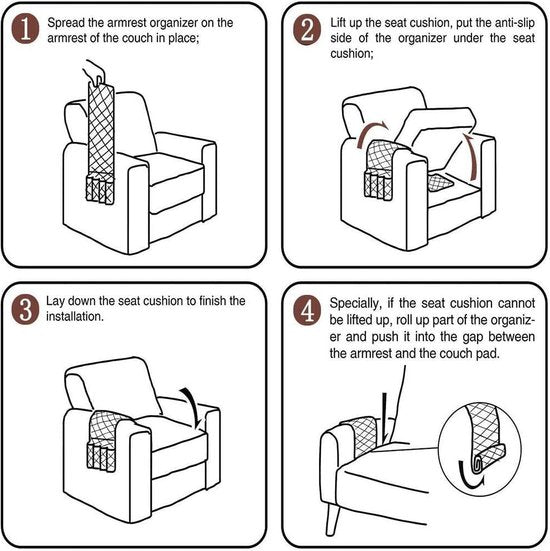 1 Spread the armrest organizer on the armrest of the couch in place;

2 Lift up the seat cushion, put the anti-slip side of the organizer under the seat cushion;

3 Lay down the seat cushion to finish the installation.

4 Specially, if the seat cushion cannot be lifted up, roll up part of the organizer and push it into the gap between the armrest and the couch pad.