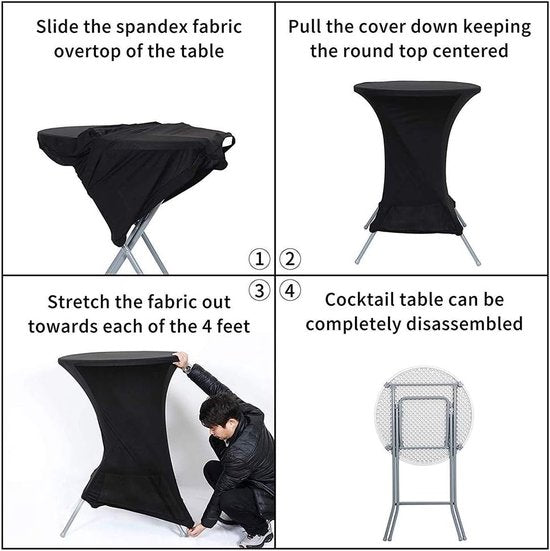 Slide the spandex fabric overtop of the table

①

Pull the cover down keeping the round top centered

②

③

Stretch the fabric out towards each of the 4 feet

④

Cocktail table can be completely disassembled