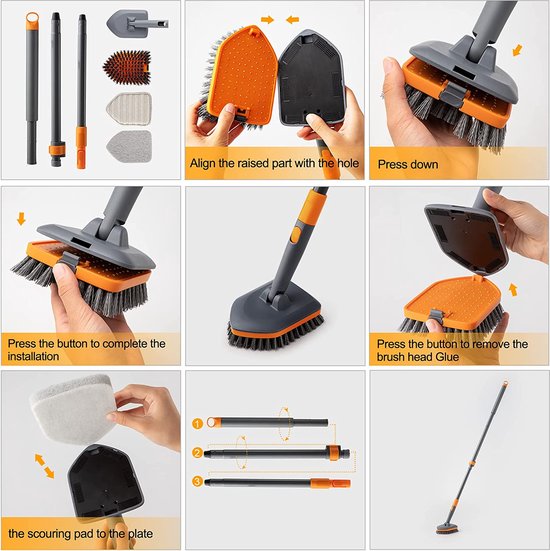 Align the raised part with the hole

Press down

Press the button to complete the installation

Press the button to remove the brush head Glue

the scouring pad to the plate

1

2

3