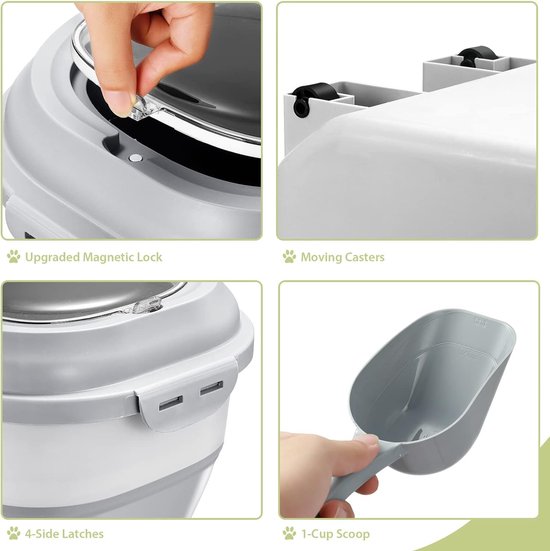 Upgraded Magnetic Lock

Moving Casters

4-Side Latches

1-Cup Scoop