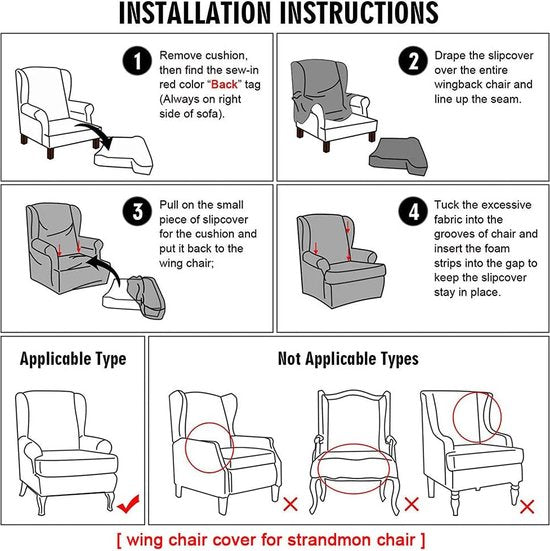 INSTALLATION INSTRUCTIONS

1 Remove cushion, then find the sew-in red color "Back" tag (Always on right side of sofa).

2 Drape the slipcover over the entire wingback chair and line up the seam.

3 Pull on the small piece of slipcover for the cushion and put it back to the wing chair;

4 Tuck the excessive fabric into the grooves of chair and insert the foam strips into the gap to keep the slipcover stay in place.

Applicable Type

Not Applicable Types

[ wing chair cover for strandmon chair ]