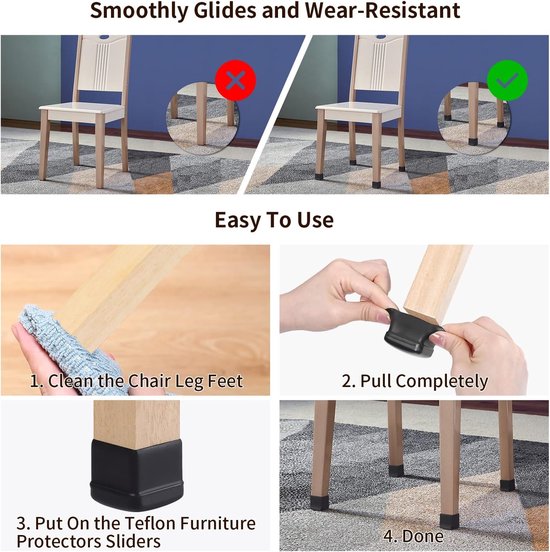 Smoothly Glides and Wear-Resistant

Easy To Use

1. Clean the Chair Leg Feet

2. Pull Completely

3. Put On the Teflon Furniture Protectors Sliders

4. Done