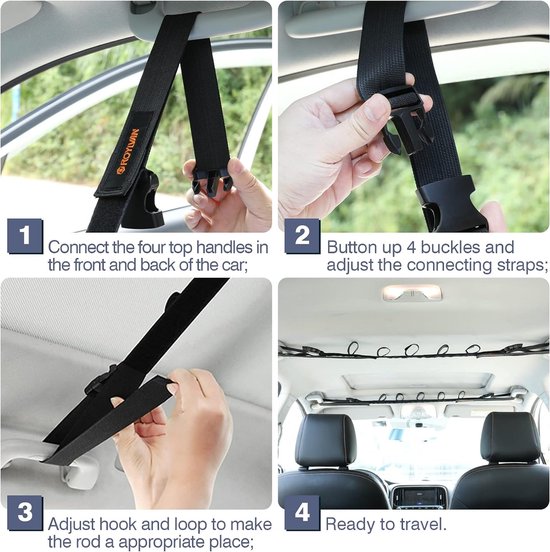 ROYWIN

1 Connect the four top handles in the front and back of the car;

2 Button up 4 buckles and adjust the connecting straps;

3 Adjust hook and loop to make the rod a appropriate place;

4 Ready to travel.