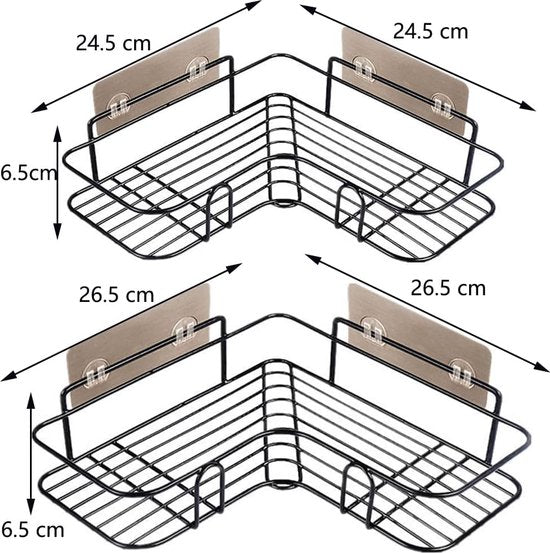 24.5 cm
24.5 cm
6.5cm
26.5 cm
26.5 cm
6.5 cm