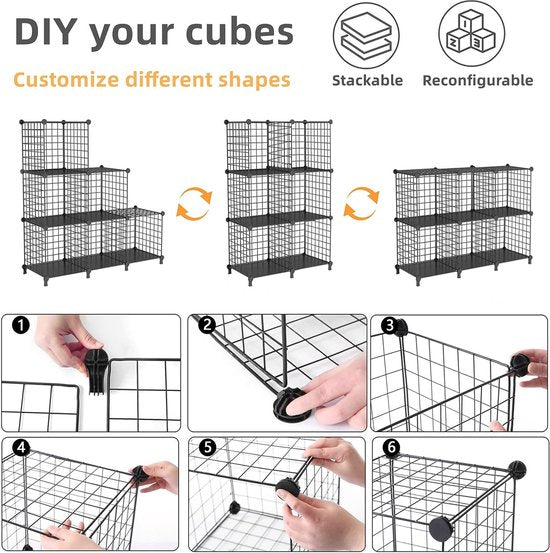 DIY your cubes

Customize different shapes

Stackable

Reconfigurable

1

2

3

4

5

6