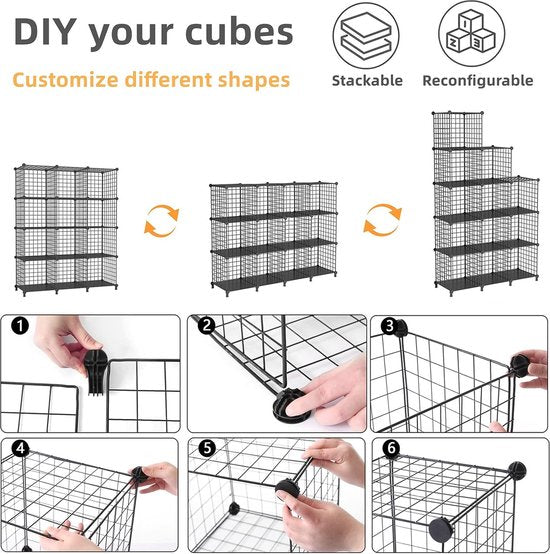 DIY your cubes

Customize different shapes

Stackable

Reconfigurable

1

2

3

4

5

6