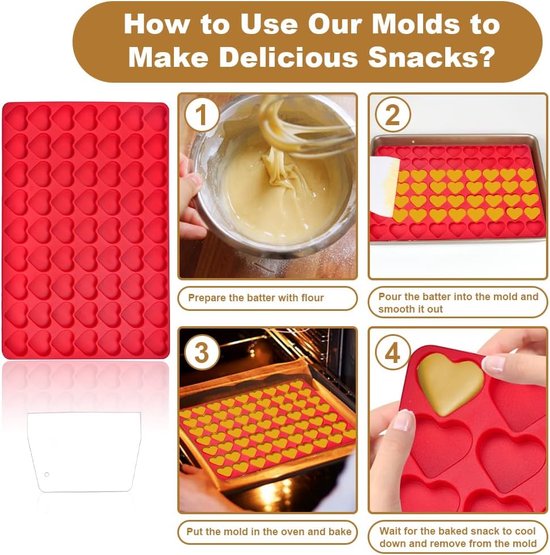 How to Use Our Molds to Make Delicious Snacks?

1

Prepare the batter with flour

2

Pour the batter into the mold and smooth it out

3

Put the mold in the oven and bake

4

Wait for the baked snack to cool down and remove from the mold