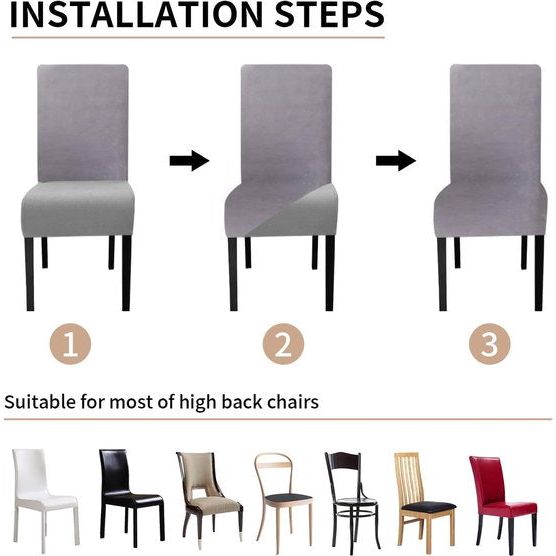 INSTALLATION STEPS

1

2

3

Suitable for most of high back chairs