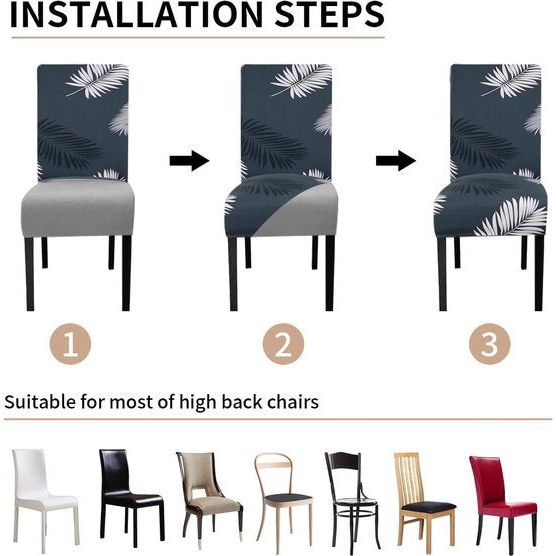 INSTALLATION STEPS

1

2

3

Suitable for most of high back chairs