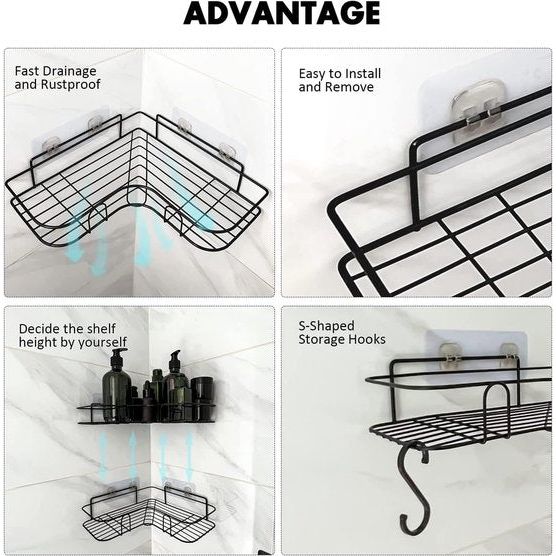 ADVANTAGE

Fast Drainage and Rustproof

Easy to Install and Remove

Decide the shelf height by yourself

S-Shaped Storage Hooks