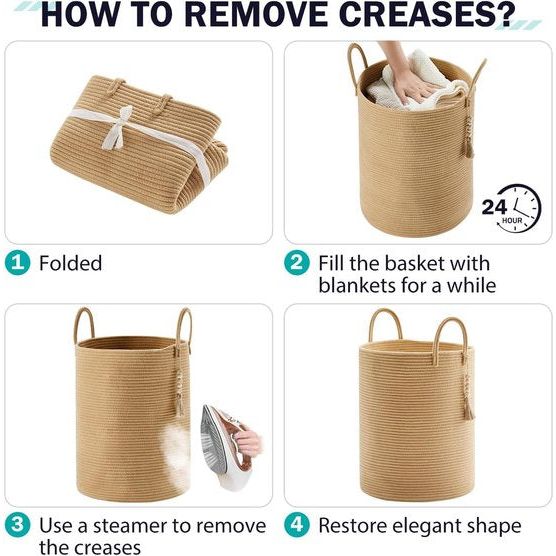 HOW TO REMOVE CREASES?

24 HOUR

1 Folded

2 Fill the basket with blankets for a while

3 Use a steamer to remove the creases

4 Restore elegant shape