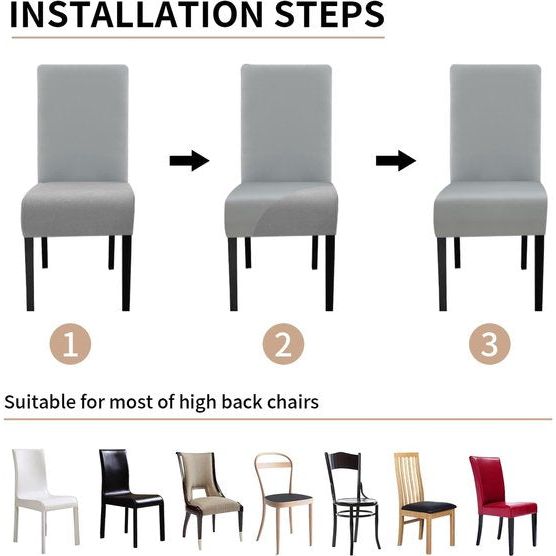 INSTALLATION STEPS

1

2

3

Suitable for most of high back chairs