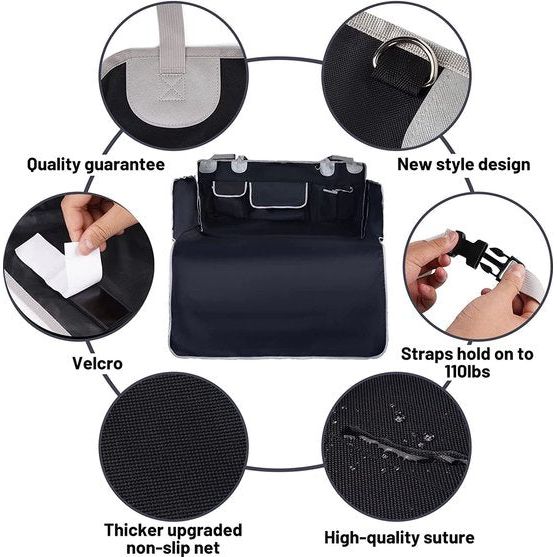 Quality guarantee

New style design

Velcro

Straps hold on to 110lbs

Thicker upgraded non-slip net

High-quality suture