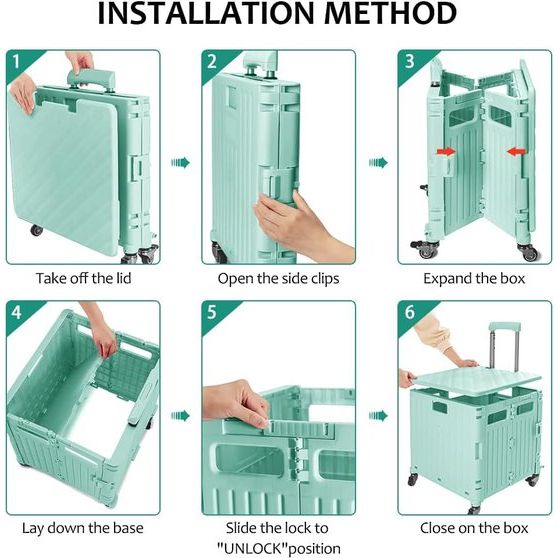 INSTALLATION METHOD

1

Take off the lid

2

Open the side clips

3

Expand the box

4

Lay down the base

5

Slide the lock to "UNLOCK"position

6

Close on the box