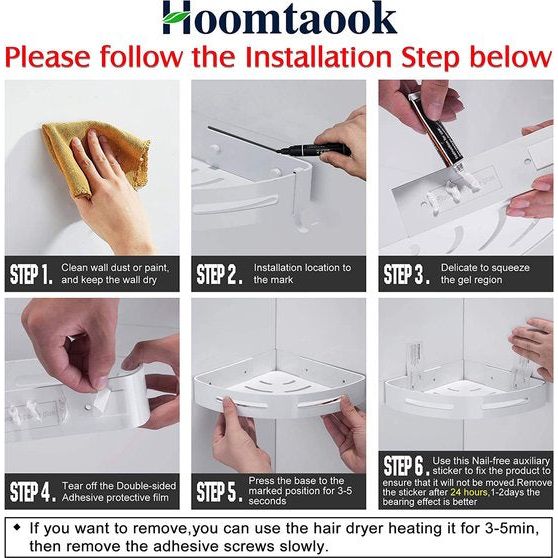 Hoomtaook

Please follow the Installation Step below

STEP 1. Clean wall dust or paint, and keep the wall dry

STEP 2. Installation location to the mark

STEP 3. Delicate to squeeze the gel region

STEP 4. Tear off the Double-sided Adhesive protective film

STEP 5. Press the base to the marked position for 3-5 seconds

STEP 6. Use this Nail-free auxiliary sticker to fix the product to ensure that it will not be moved.Remove the sticker after 24 hours,1-2days the bearing effect is better

◆ If you want to remove,you can use the hair dryer heating it for 3-5min, then remove the adhesive screws slowly.