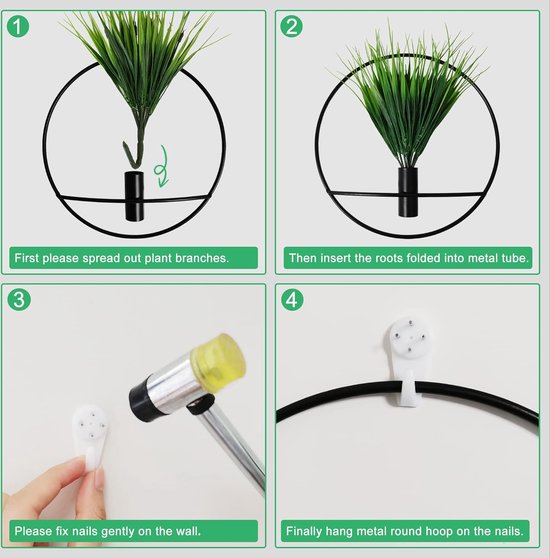 1

First please spread out plant branches.

2

Then insert the roots folded into metal tube.

3

Please fix nails gently on the wall.

4

Finally hang metal round hoop on the nails.