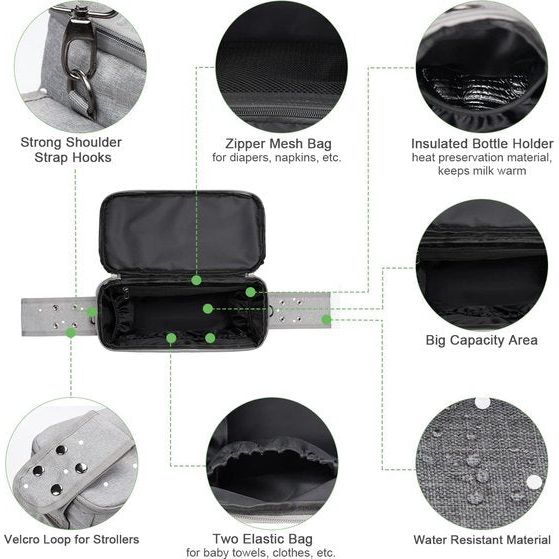 Strong Shoulder Strap Hooks

Zipper Mesh Bag
for diapers, napkins, etc.

Insulated Bottle Holder
heat preservation material, keeps milk warm

Big Capacity Area

Velcro Loop for Strollers

Two Elastic Bag
for baby towels, clothes, etc.

Water Resistant Material