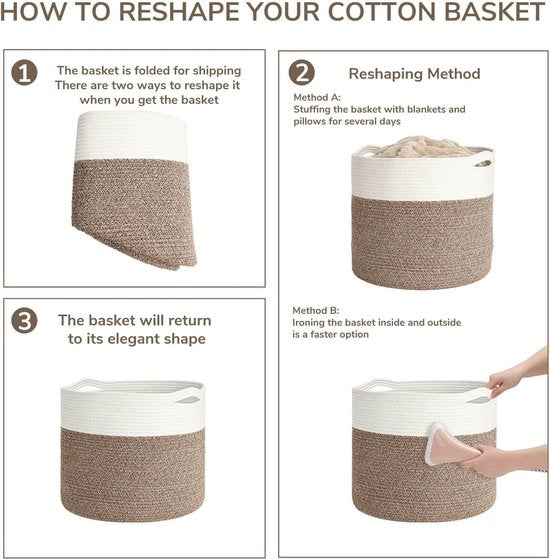 HOW TO RESHAPE YOUR COTTON BASKET

1 The basket is folded for shipping
There are two ways to reshape it when you get the basket

3 The basket will return to its elegant shape

2 Reshaping Method

Method A:
Stuffing the basket with blankets and pillows for several days

Method B:
Ironing the basket inside and outside is a faster option