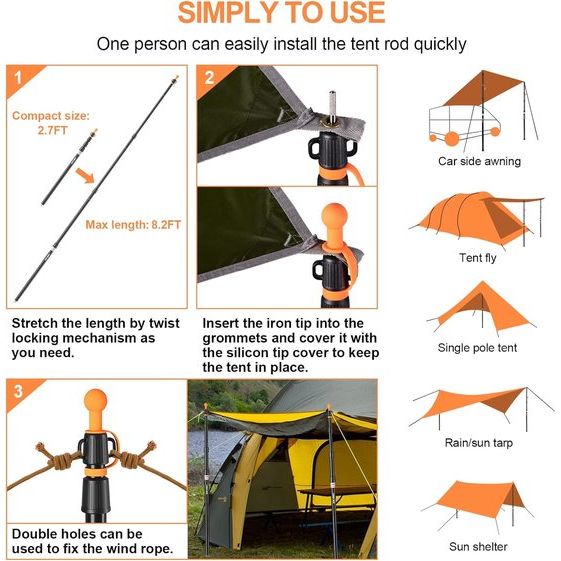 SIMPLY TO USE

One person can easily install the tent rod quickly

1

Compact size: 2.7FT

Max length: 8.2FT

Stretch the length by twist locking mechanism as you need.

2

Insert the iron tip into the grommets and cover it with the silicon tip cover to keep the tent in place.

3

Double holes can be used to fix the wind rope.

Car side awning

Tent fly

Single pole tent

Rain/sun tarp

Sun shelter