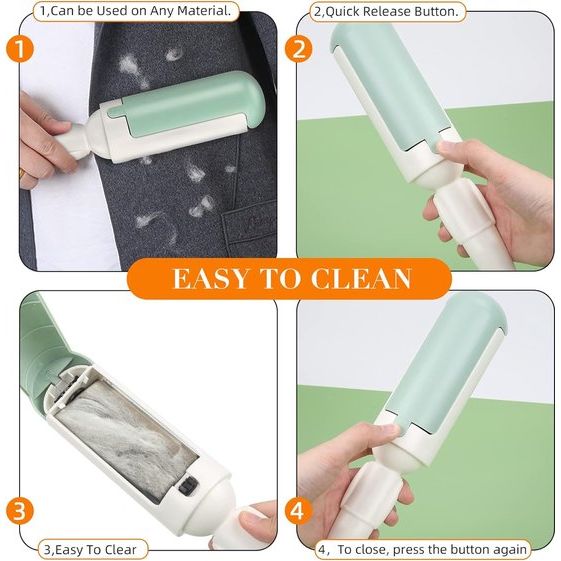 1,Can be Used on Any Material.

1

2,Quick Release Button.

2

EASY TO CLEAN

3

3,Easy To Clear

4

4, To close, press the button again