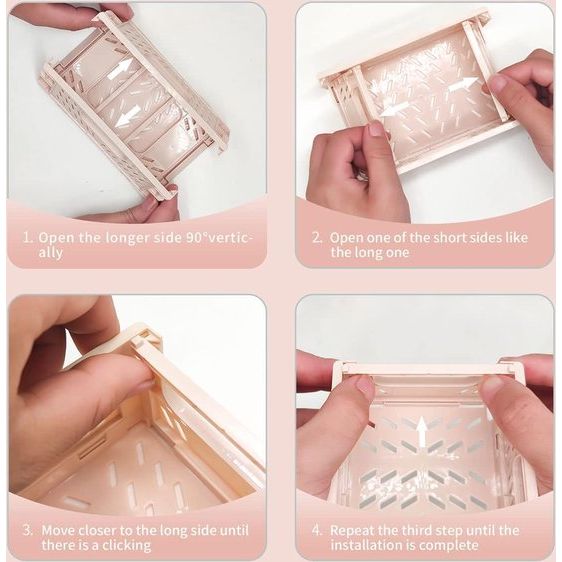 1. Open the longer side 90°vertically

2. Open one of the short sides like the long one

3. Move closer to the long side until there is a clicking

4. Repeat the third step until the installation is complete