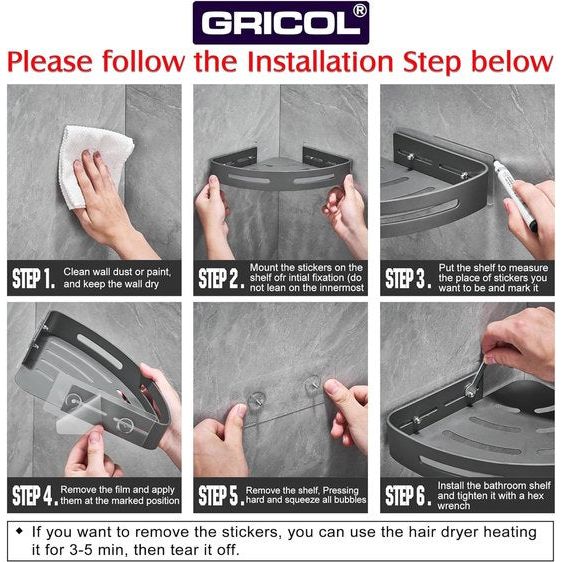 GRICOL®

Please follow the Installation Step below

STEP 1. Clean wall dust or paint, and keep the wall dry

STEP 2. Mount the stickers on the shelf ofr intial fixation (do not lean on the innermost

STEP 3. Put the shelf to measure the place of stickers you want to be and mark it

STEP 4. Remove the film and apply them at the marked position

STEP 5. Remove the shelf, Pressing hard and squeeze all bubbles

STEP 6. Install the bathroom shelf and tighten it with a hex wrench

◆ If you want to remove the stickers, you can use the hair dryer heating it for 3-5 min, then tear it off.