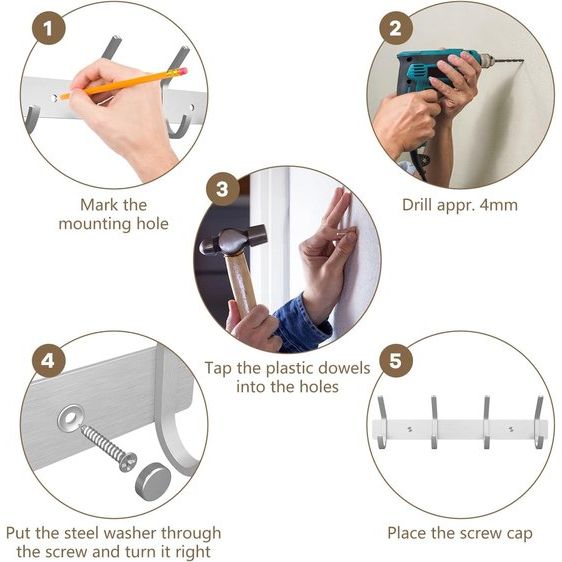 1

Mark the mounting hole

2

Drill appr. 4mm

3

Tap the plastic dowels into the holes

4

Put the steel washer through the screw and turn it right

5

Place the screw cap