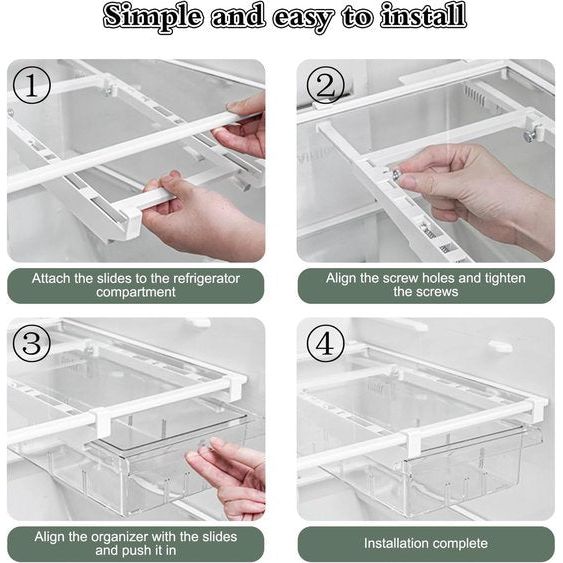 Simple and easy to install

①

Attach the slides to the refrigerator compartment

②

Align the screw holes and tighten the screws

③

Align the organizer with the slides and push it in

④

Installation complete