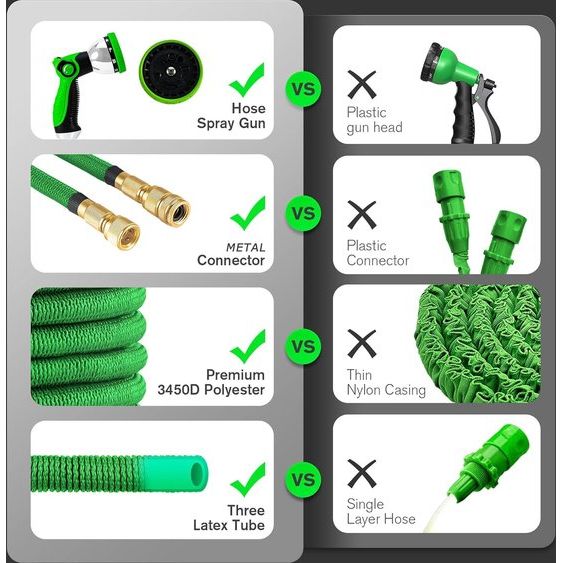 Hose
Spray Gun

VS

Plastic
gun head

METAL
Connector

VS

Plastic
Connector

Premium
3450D Polyester

VS

Thin
Nylon Casing

Three
Latex Tube

VS

Single
Layer Hose