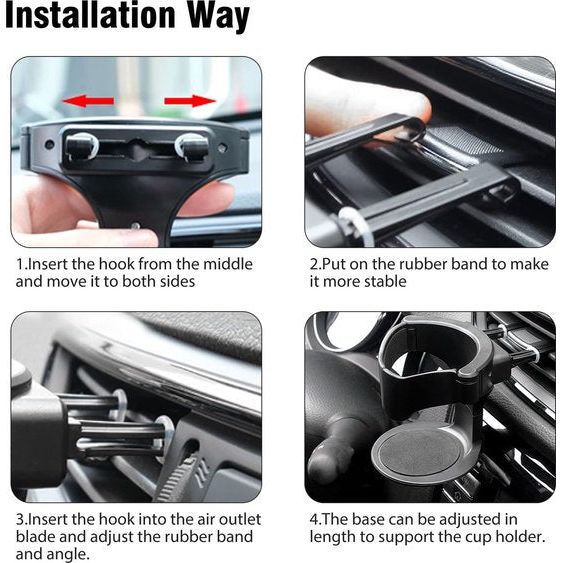 Installation Way

1.Insert the hook from the middle and move it to both sides

2.Put on the rubber band to make it more stable

3.Insert the hook into the air outlet blade and adjust the rubber band and angle.

4.The base can be adjusted in length to support the cup holder.