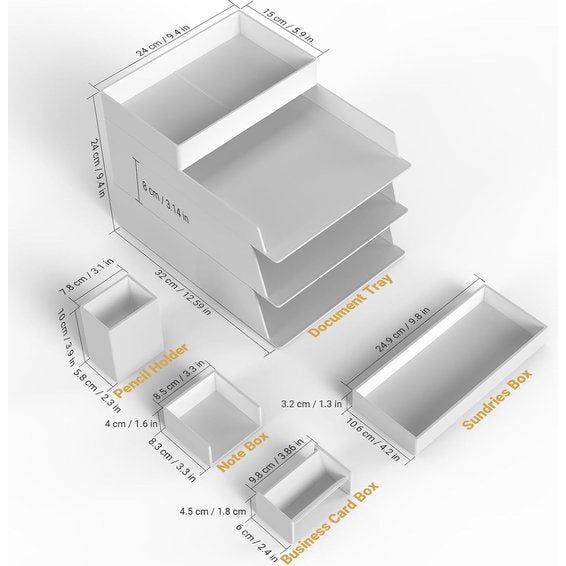 24 cm / 9.4 in
15 cm / 5.9 in
24 cm / 9.4 in
8 cm / 3.14 in
32 cm / 12.59 in
Document Tray
7.8 cm / 3.1 in
10 cm / 3.9 in
5.8 cm / 2.3 in
Pencil Holder
8.5 cm / 3.3 in
4 cm / 1.6 in
8.3 cm / 3.3 in
Note Box
24.9 cm / 9.8 in
3.2 cm / 1.3 in
10.6 cm / 4.2 in
Sundries Box
9.8 cm / 3.86 in
4.5 cm / 1.8 cm
6 cm / 2.4 in
Business Card Box