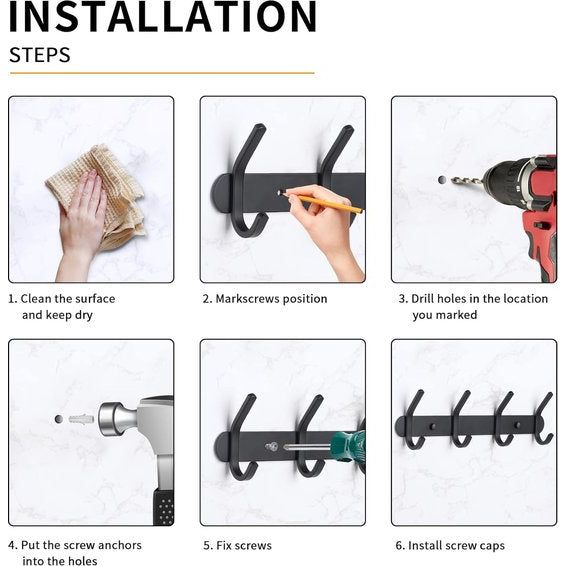 INSTALLATION

STEPS

1. Clean the surface and keep dry

2. Markscrews position

3. Drill holes in the location you marked

4. Put the screw anchors into the holes

5. Fix screws

6. Install screw caps