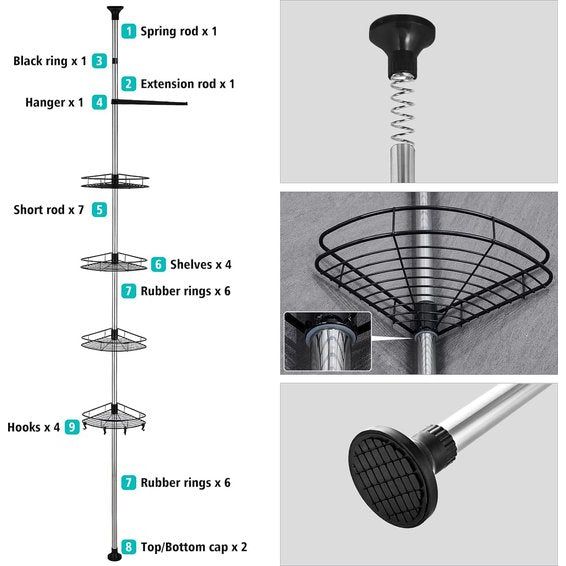 1 Spring rod x 1

Black ring x 1 3

2 Extension rod x 1

Hanger x 1 4

Short rod x 7 5

6 Shelves x 4

7 Rubber rings x 6

Hooks x 4 9

7 Rubber rings x 6

8 Top/Bottom cap x 2