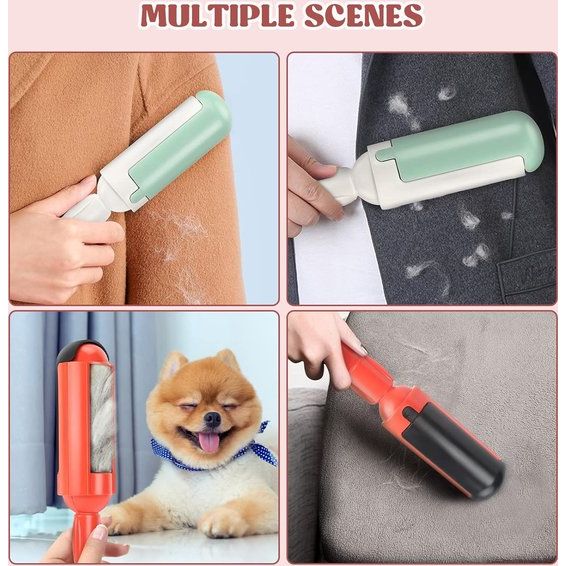 MULTIPLE SCENES