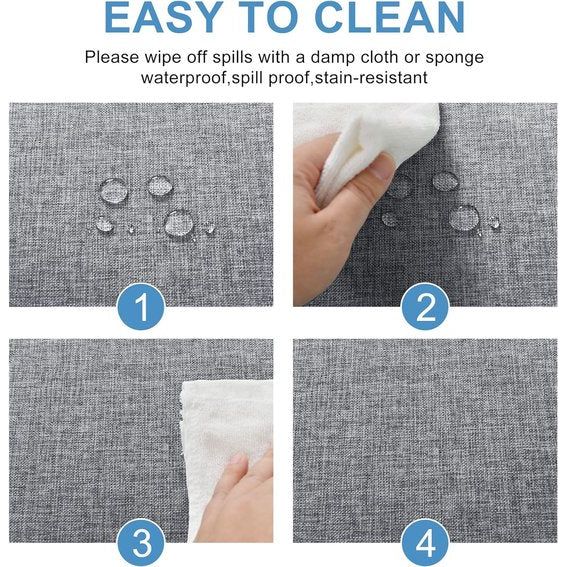 EASY TO CLEAN

Please wipe off spills with a damp cloth or sponge
waterproof,spill proof,stain-resistant

1

2

3

4