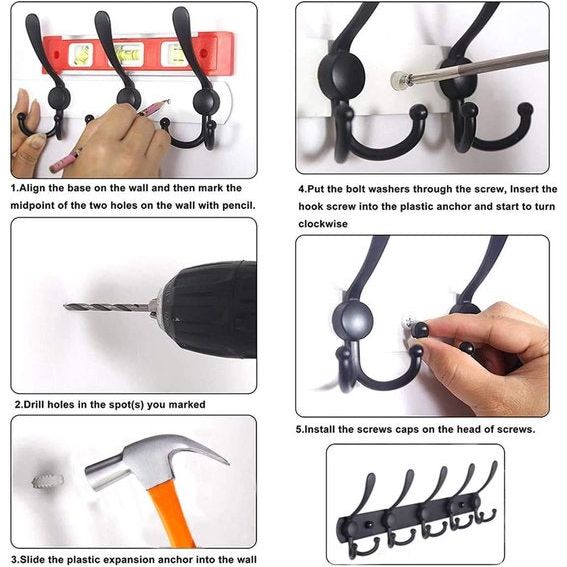 1.Align the base on the wall and then mark the midpoint of the two holes on the wall with pencil.

2.Drill holes in the spot(s) you marked

3.Slide the plastic expansion anchor into the wall

4.Put the bolt washers through the screw, Insert the hook screw into the plastic anchor and start to turn clockwise

5.Install the screws caps on the head of screws.