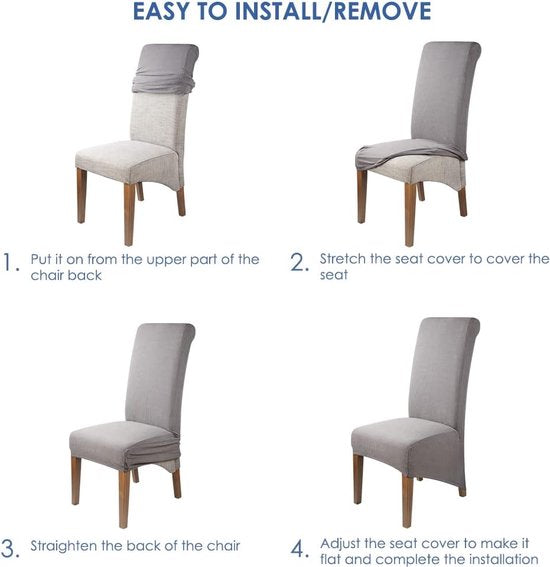 EASY TO INSTALL/REMOVE

1. Put it on from the upper part of the chair back

2. Stretch the seat cover to cover the seat

3. Straighten the back of the chair

4. Adjust the seat cover to make it flat and complete the installation